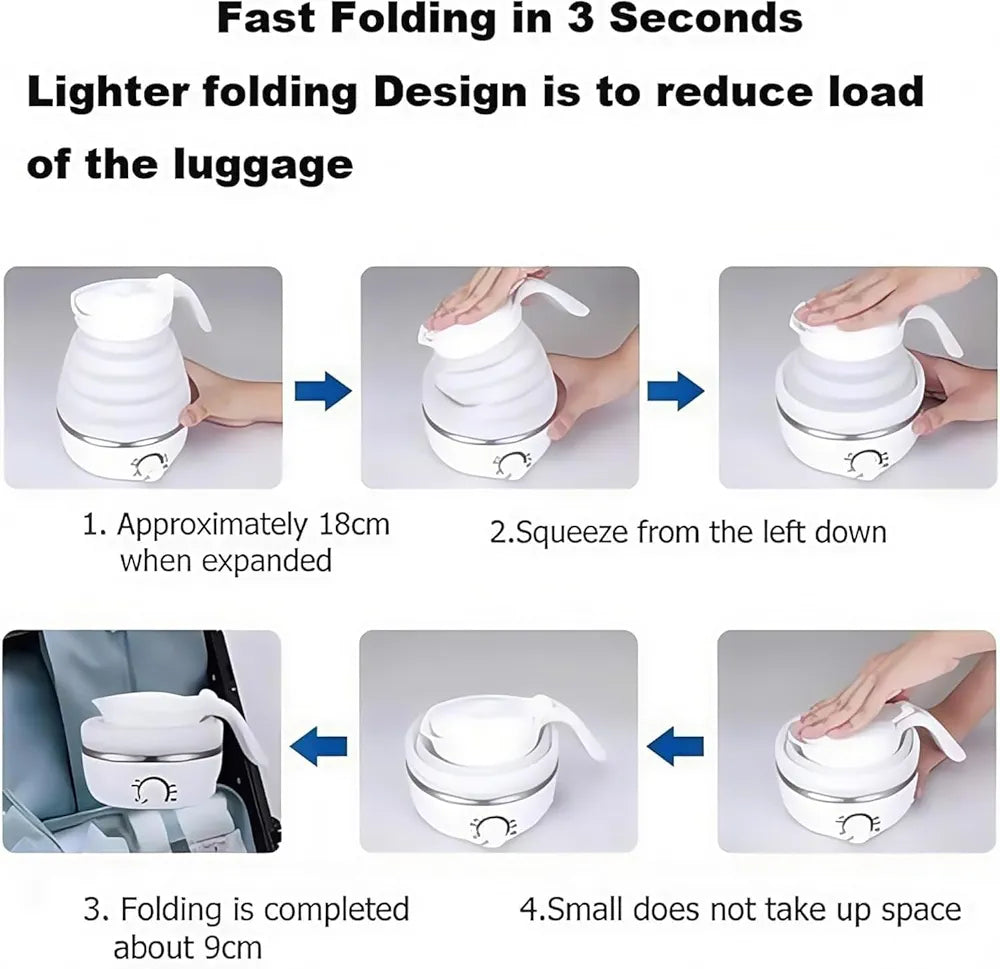 Fast Folding in 3 Seconds

Lighter folding Design is to reduce load of the luggage

1. Approximately 18cm when expanded

2.Squeeze from the left down

3. Folding is completed about 9cm

4.Small does not take up space