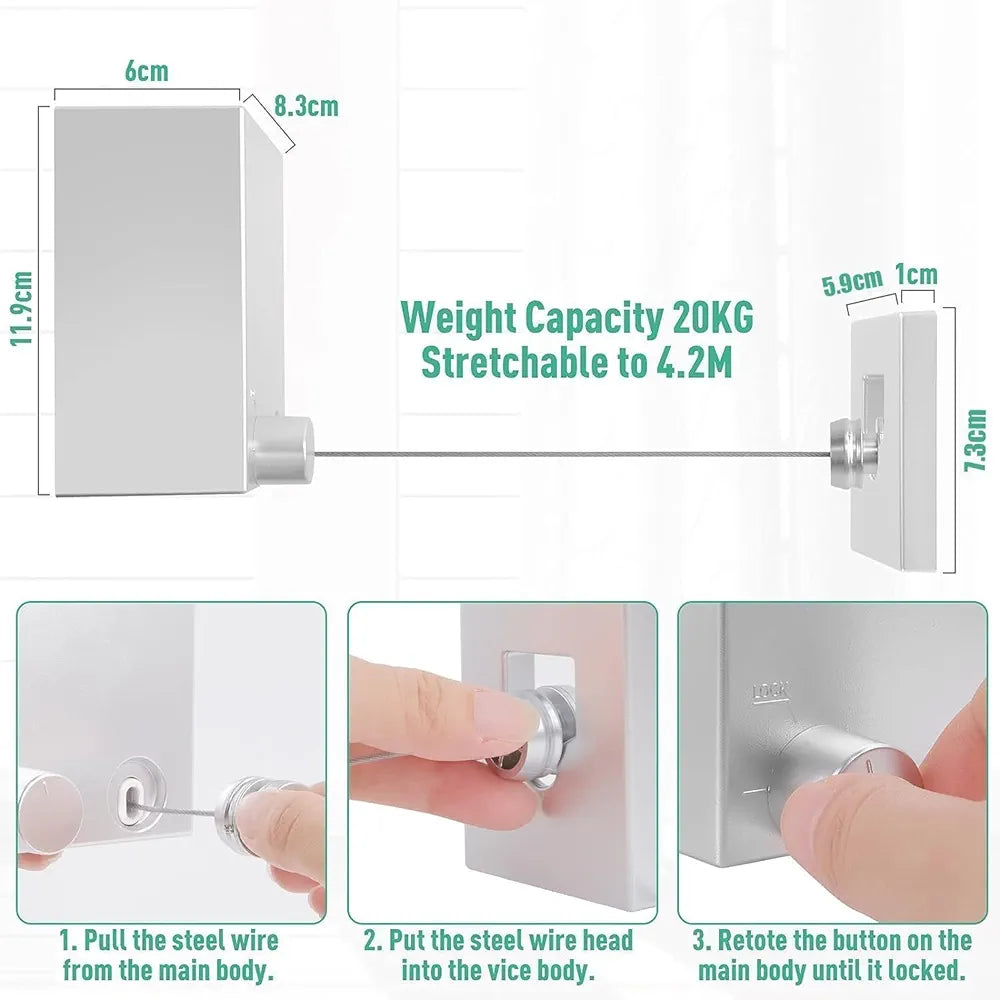 6cm
8.3cm
11.9cm

Weight Capacity 20KG
Stretchable to 4.2M

5.9cm 1cm
7.3cm

LOCK

1. Pull the steel wire from the main body.

2. Put the steel wire head into the vice body.

3. Retote the button on the main body until it locked.