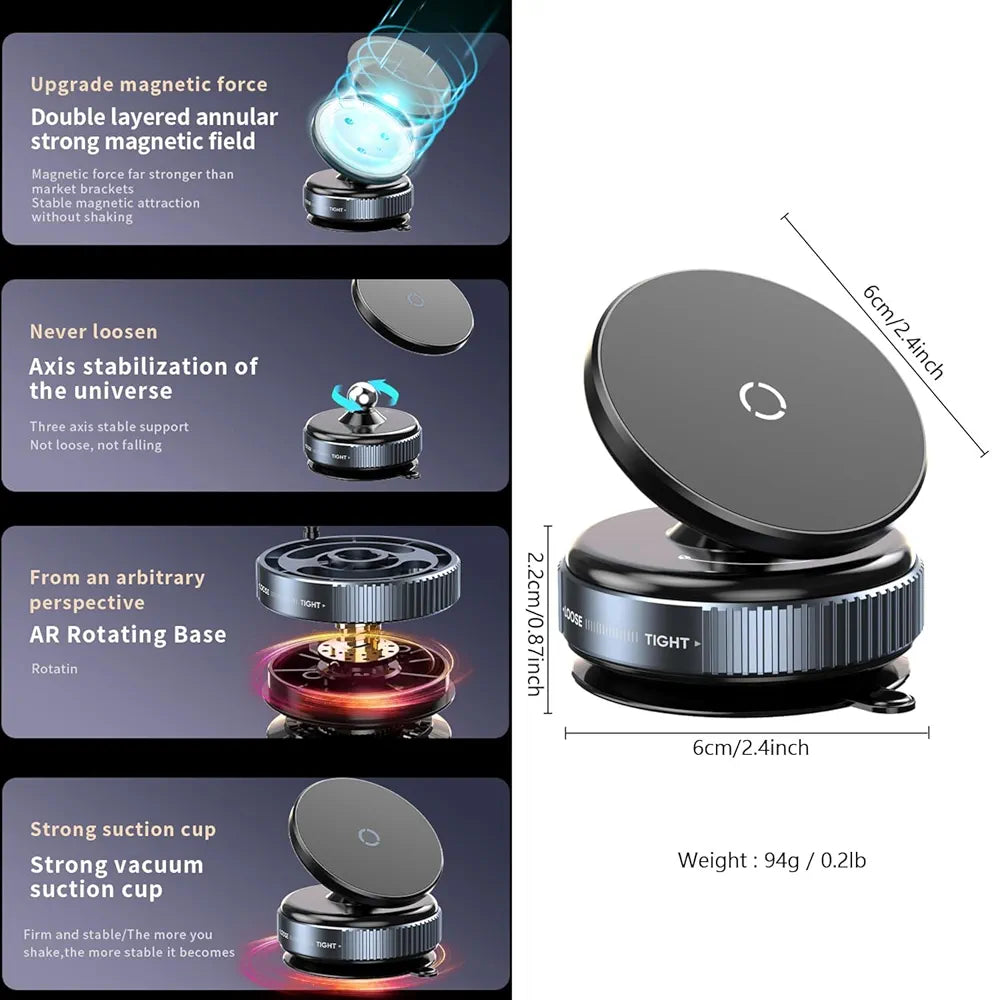 Upgrade magnetic force
Double layered annular strong magnetic field
Magnetic force far stronger than market brackets
Stable magnetic attraction without shaking

TIGHT

Never loosen
Axis stabilization of the universe
Three axis stable support
Not loose, not falling

TIGHT

From an arbitrary perspective
AR Rotating Base
Rotatin

LOOSE TIGHT

Strong suction cup
Strong vacuum suction cup
Firm and stable/The more you shake,the more stable it becomes

LOOSE TIGHT

6cm/2.4inch

2.2cm/0.87inch

LOOSE TIGHT

6cm/2.4inch

Weight : 94g / 0.2lb