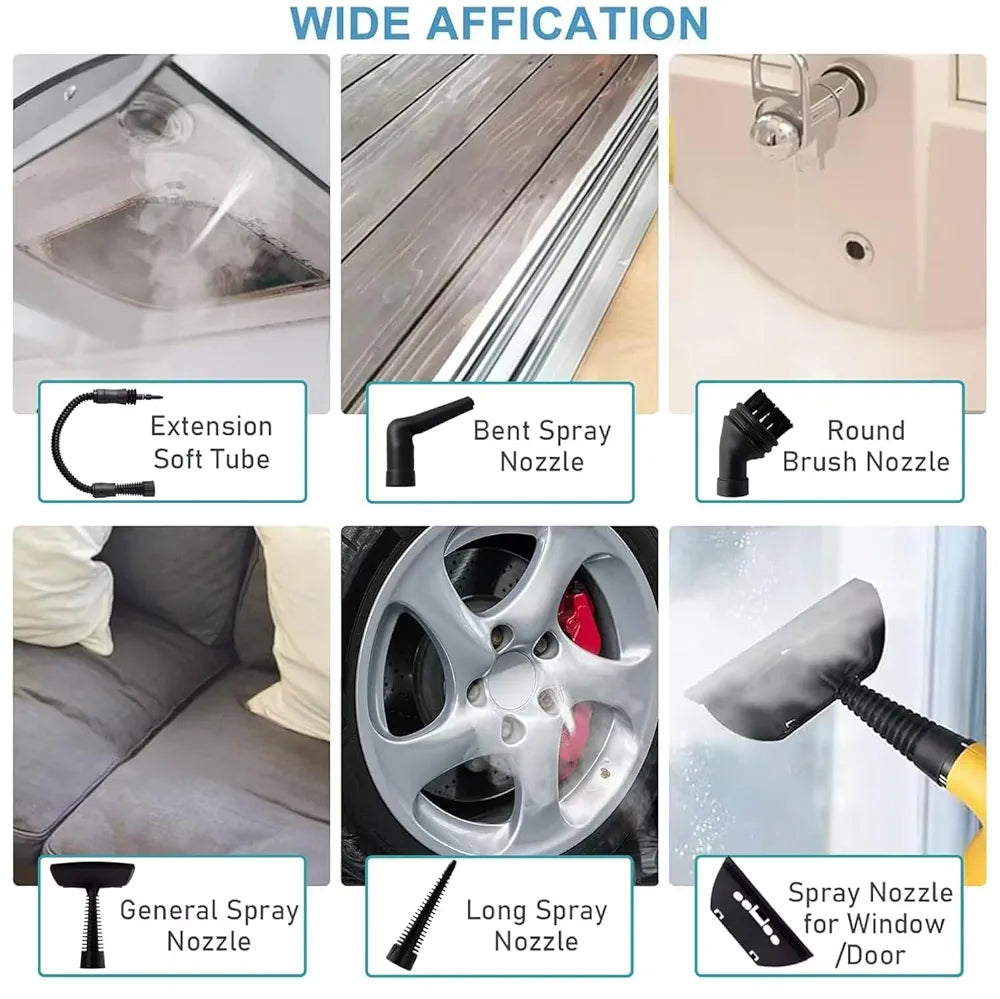 WIDE AFFICATION

Extension Soft Tube

Bent Spray Nozzle

Round Brush Nozzle

General Spray Nozzle

Long Spray Nozzle

Spray Nozzle for Window /Door