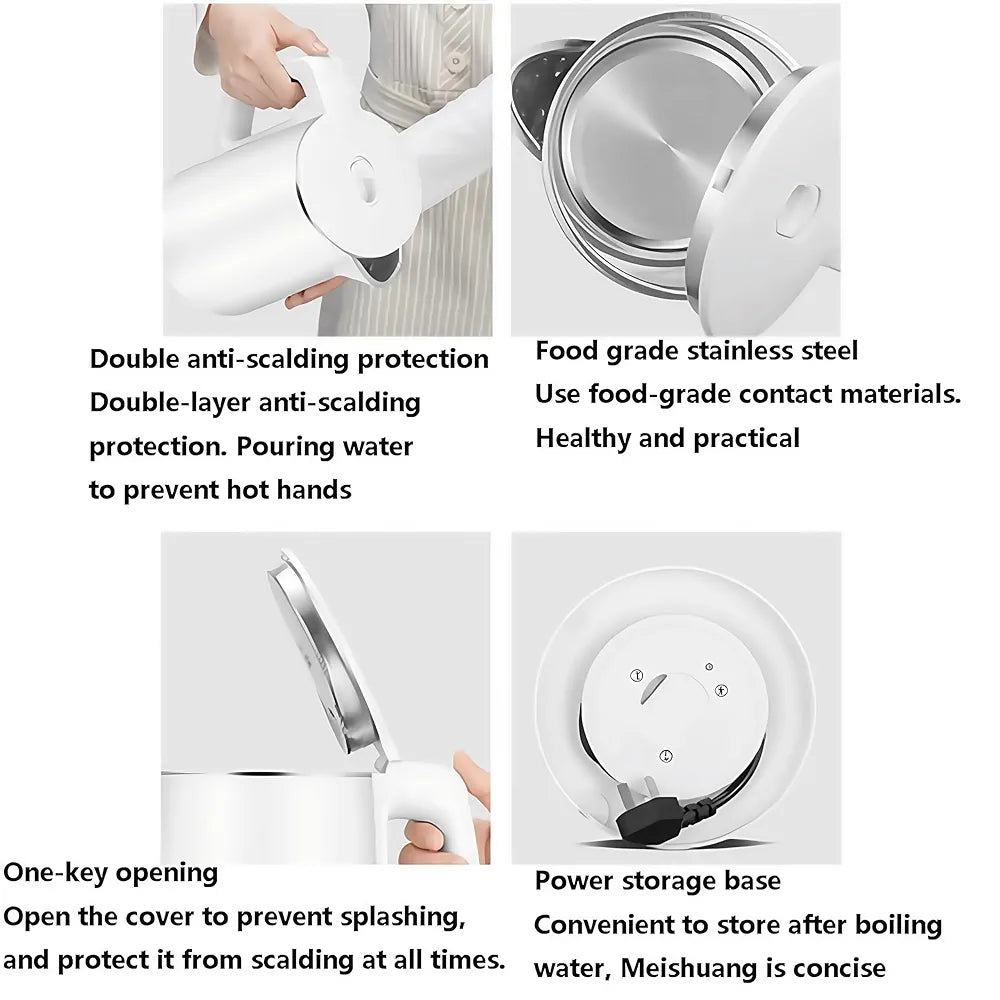 Double anti-scalding protection
Double-layer anti-scalding protection. Pouring water to prevent hot hands

Food grade stainless steel
Use food-grade contact materials.
Healthy and practical

One-key opening
Open the cover to prevent splashing, and protect it from scalding at all times.

Power storage base
Convenient to store after boiling water, Meishuang is concise