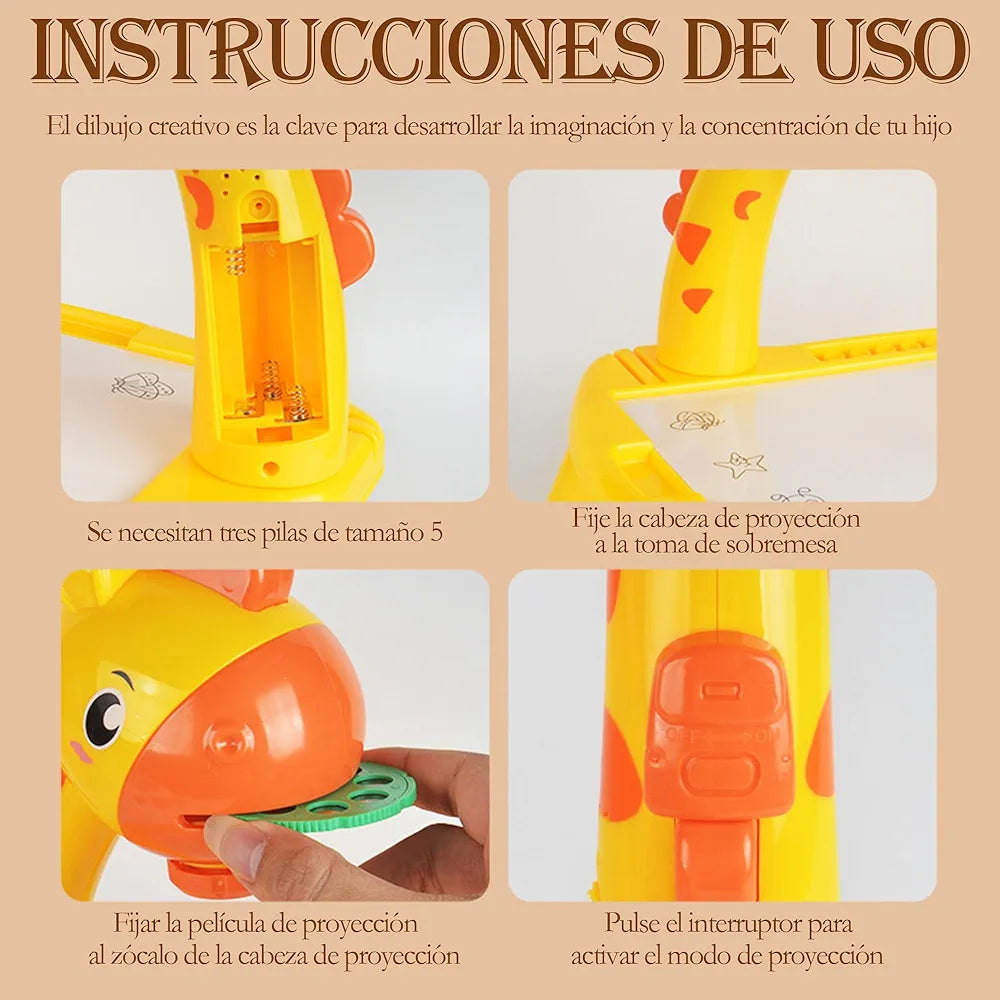 INSTRUCCIONES DE USO

El dibujo creativo es la clave para desarrollar la imaginación y la concentración de tu hijo

Se necesitan tres pilas de tamaño 5

Fije la cabeza de proyección a la toma de sobremesa

Fijar la película de proyección al zócalo de la cabeza de proyección

Pulse el interruptor para activar el modo de proyección