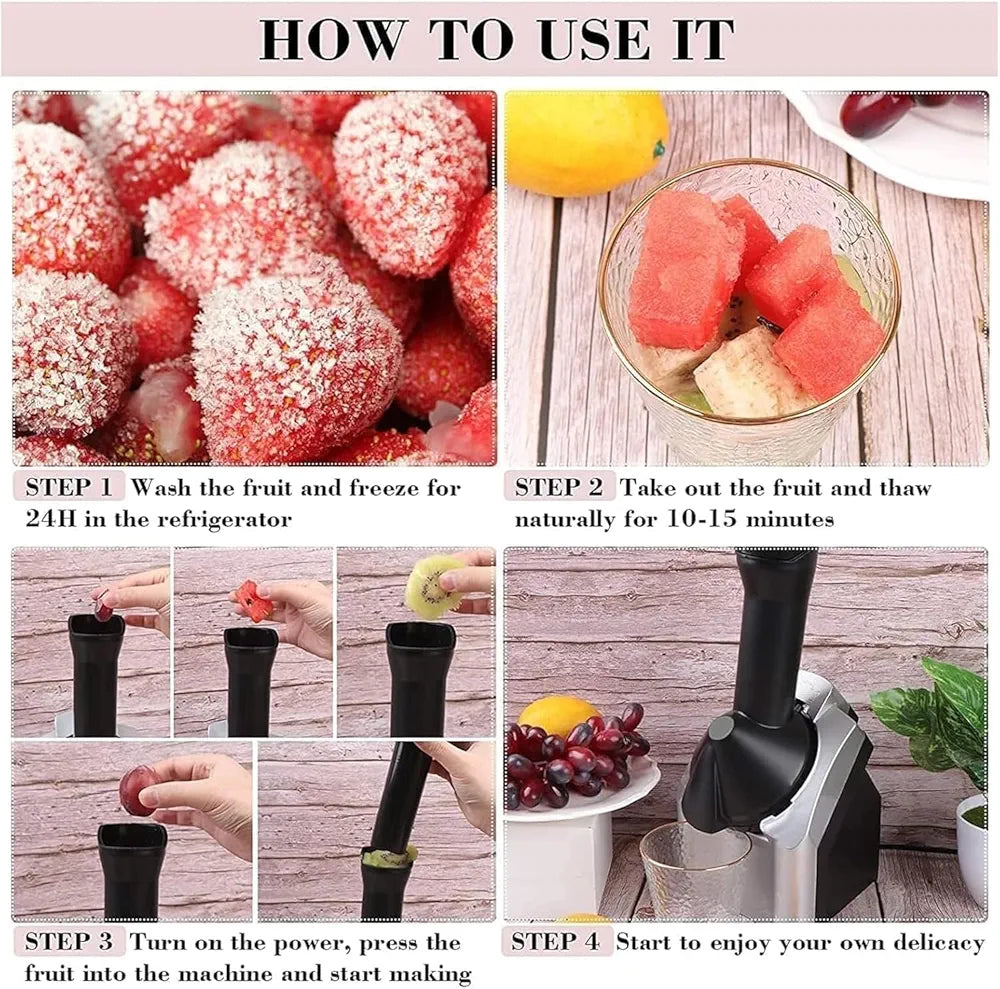 HOW TO USE IT

STEP 1 Wash the fruit and freeze for 24H in the refrigerator

STEP 2 Take out the fruit and thaw naturally for 10-15 minutes

STEP 3 Turn on the power, press the fruit into the machine and start making

STEP 4 Start to enjoy your own delicacy